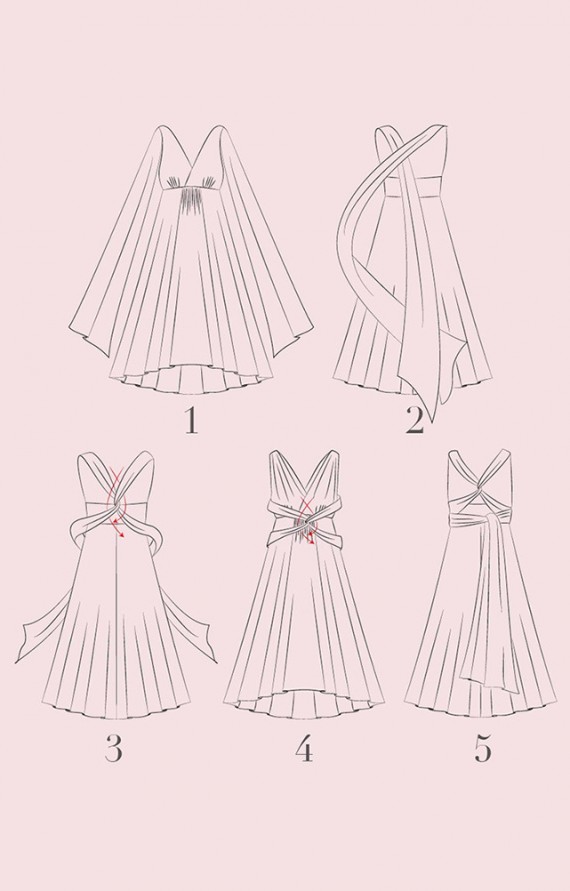 1
2
3
4
5