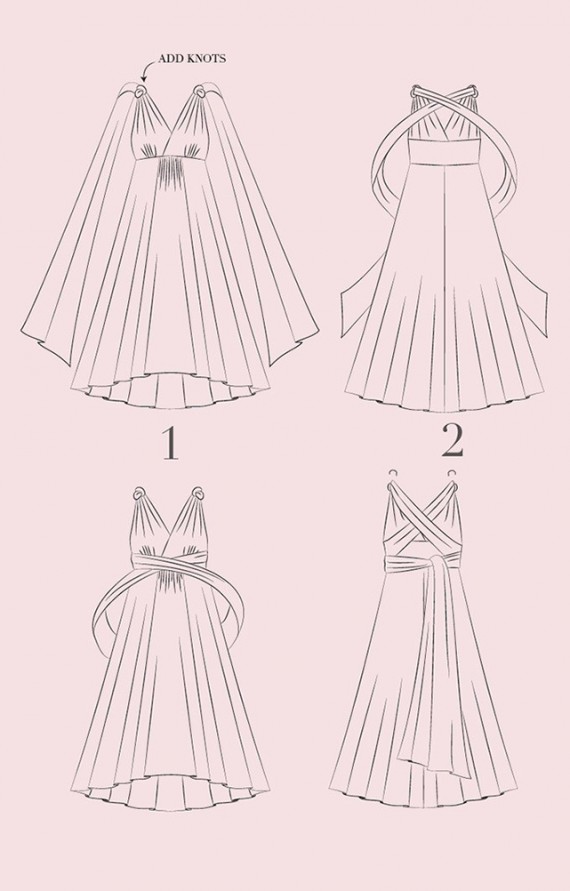 ADD KNOTS

1

2