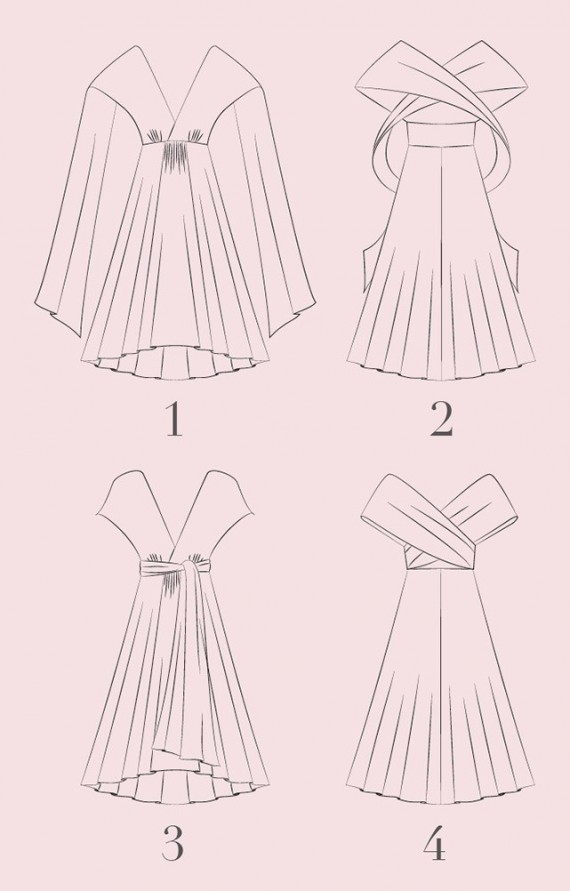 1

2

3

4