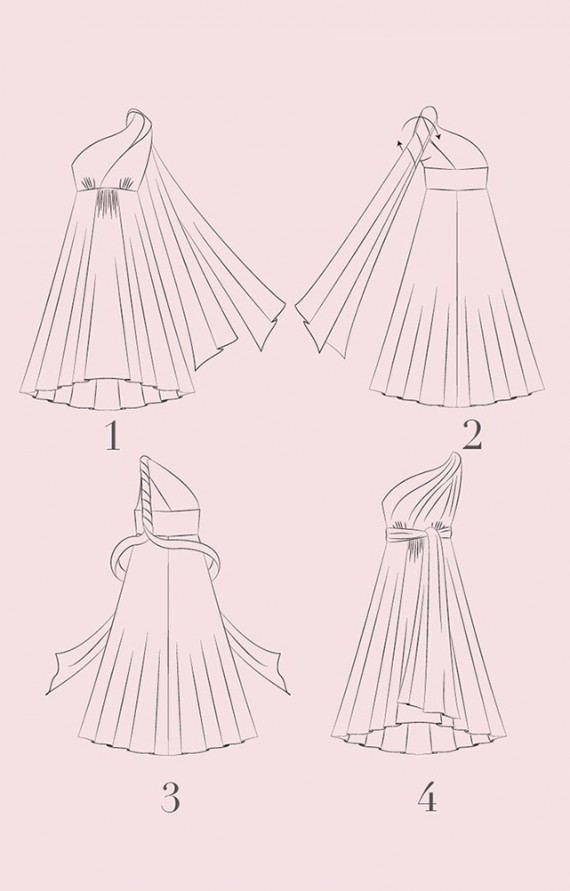 1

2

3

4