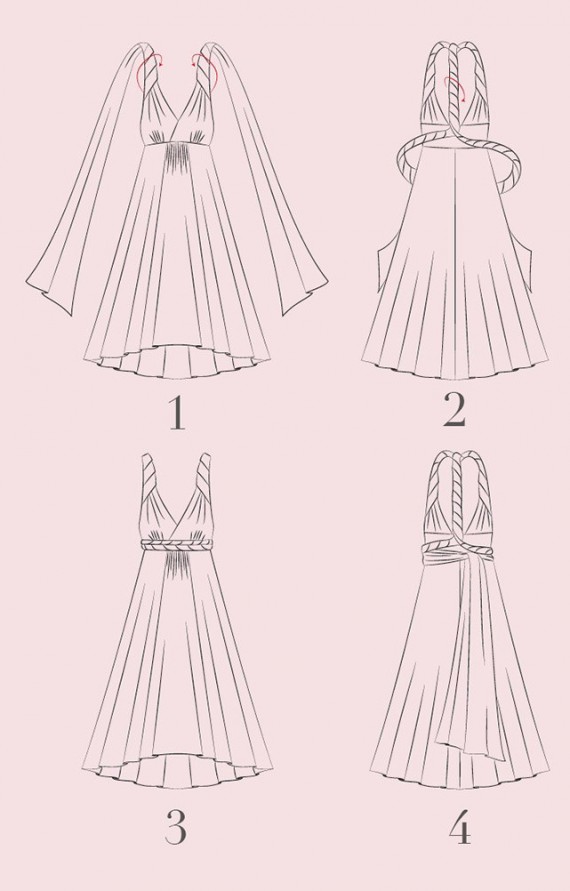 1

2

3

4